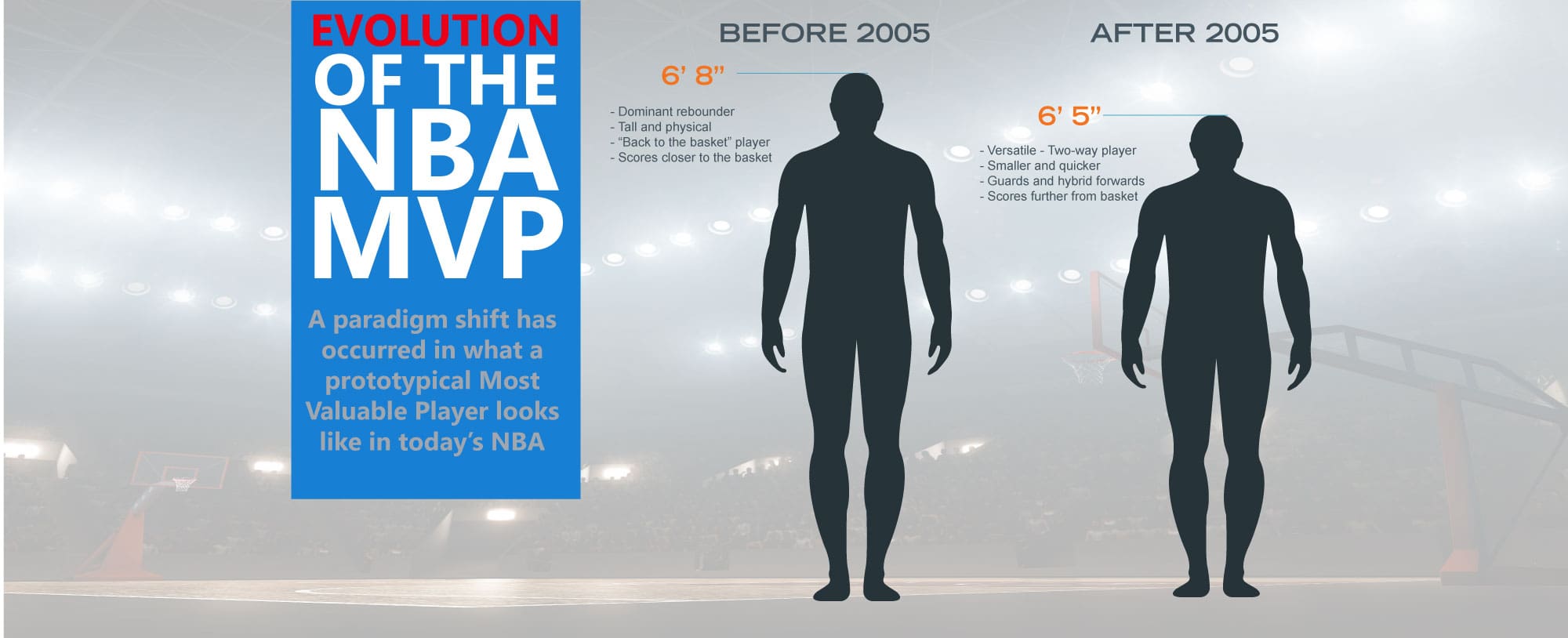 EVOLUTION OF THE NBA MVP

A paradigm shift has occurred in what a prototypical Most Valuable Player looks like in today's NBA

BEFORE 2005

6' 8"

- Dominant rebounder
- Tall and physical
- "Back to the basket" player
- Scores closer to the basket

AFTER 2005

6' 5"

- Versatile - Two-way player
- Smaller and quicker
- Guards and hybrid forwards
- Scores further from basket